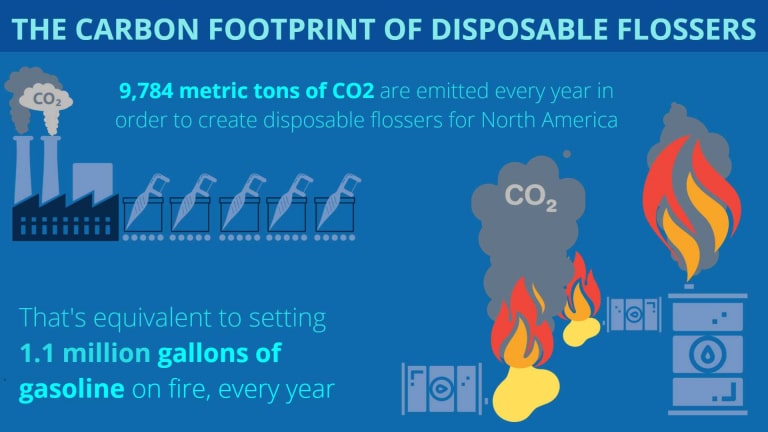 THE CARBON FOOTPRINT OF DISPOSABLE FLOSSERS

$CO_2$

9,784 metric tons of CO2 are emitted every year in order to create disposable flossers for North America

$CO_2$

That's equivalent to setting 1.1 million gallons of gasoline on fire, every year